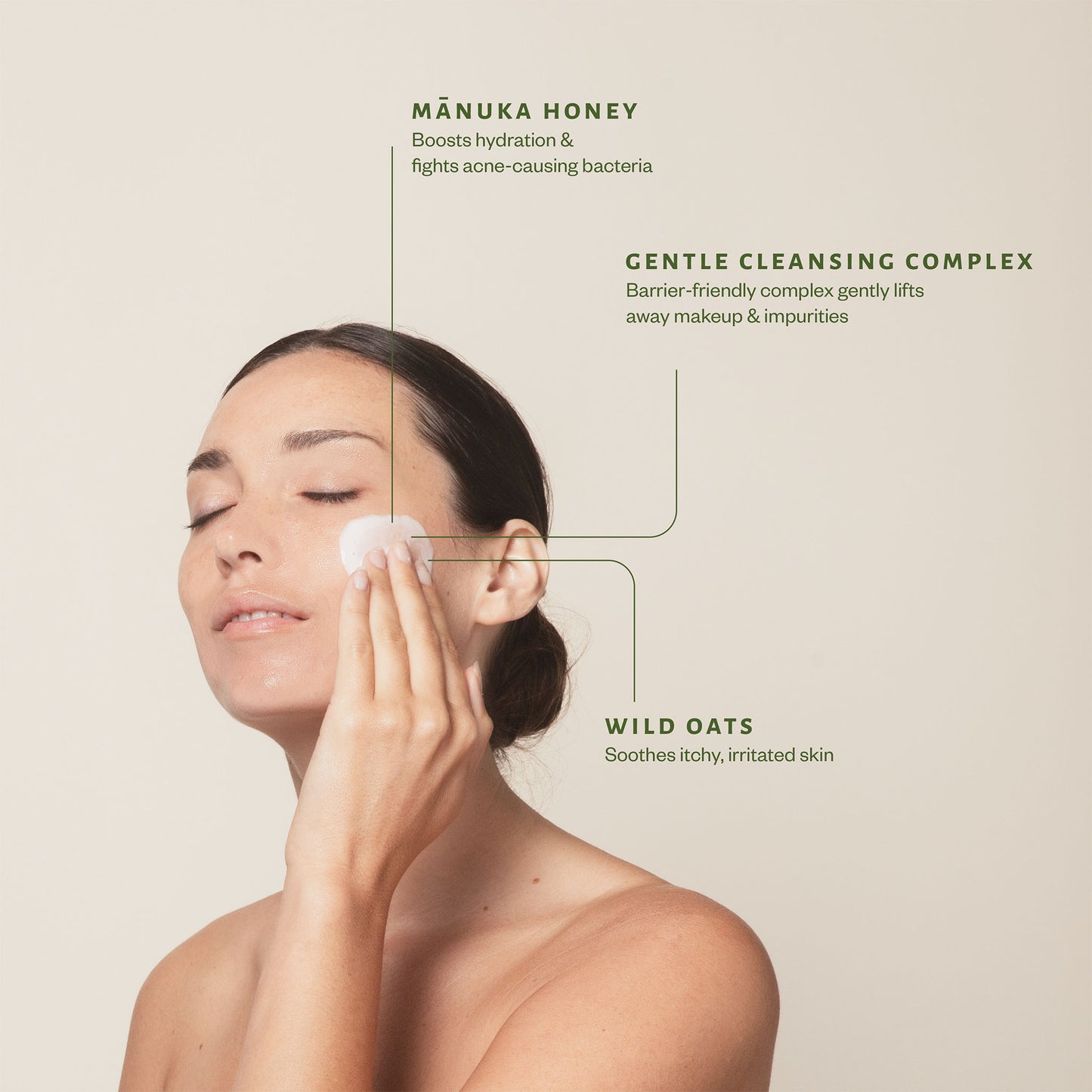 MĀNUKA HONEY
Boosts hydration & fights acne-causing bacteria

GENTLE CLEANSING COMPLEX
Barrier-friendly complex gently lifts away makeup & impurities

WILD OATS
Soothes itchy, irritated skin